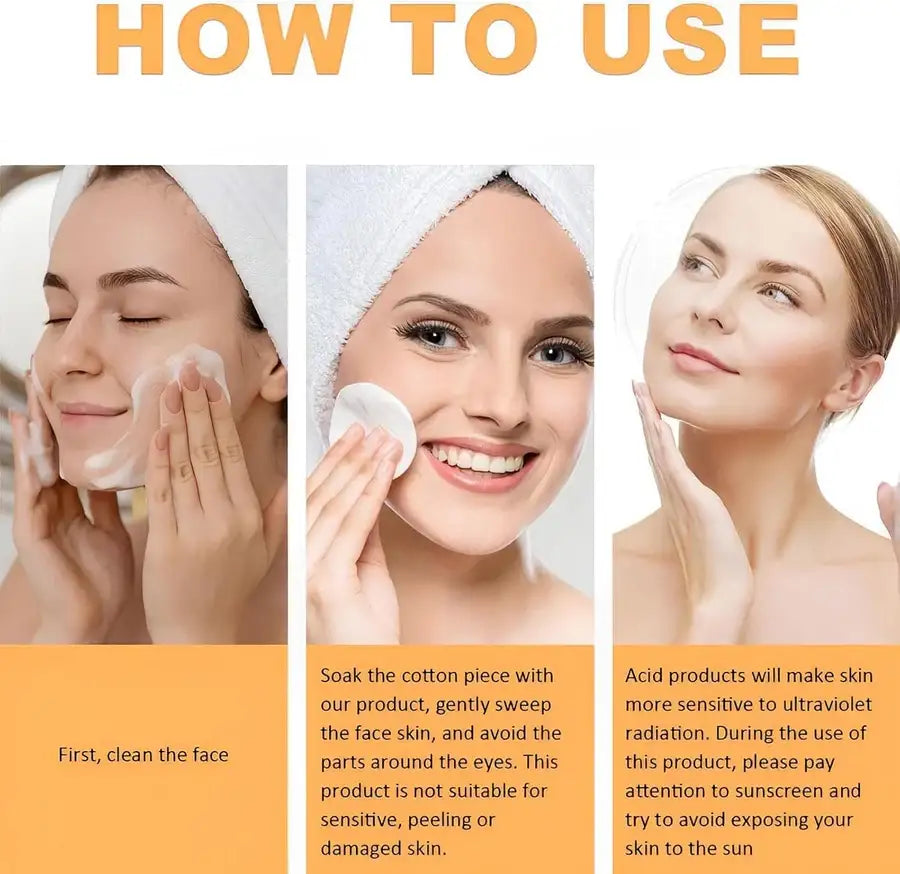 HOW TO USE

First, clean the face

Soak the cotton piece with our product, gently sweep the face skin, and avoid the parts around the eyes. This product is not suitable for sensitive, peeling or damaged skin.

Acid products will make skin more sensitive to ultraviolet radiation. During the use of this product, please pay attention to sunscreen and try to avoid exposing your skin to the sun