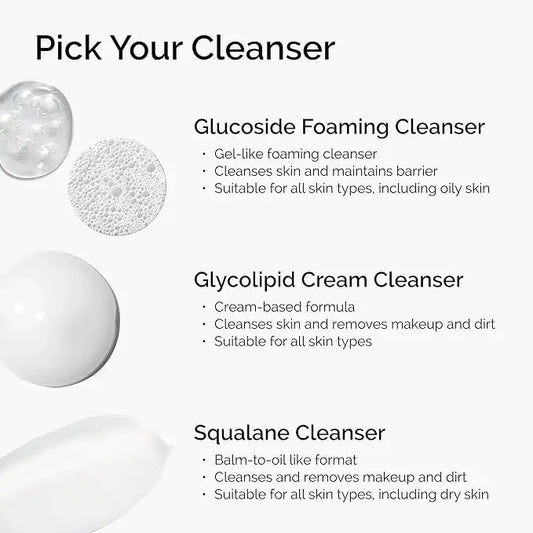 Pick Your Cleanser

Glucoside Foaming Cleanser
· Gel-like foaming cleanser
· Cleanses skin and maintains barrier
· Suitable for all skin types, including oily skin

Glycolipid Cream Cleanser
· Cream-based formula
· Cleanses skin and removes makeup and dirt
· Suitable for all skin types

Squalane Cleanser
· Balm-to-oil like format
· Cleanses and removes makeup and dirt
· Suitable for all skin types, including dry skin